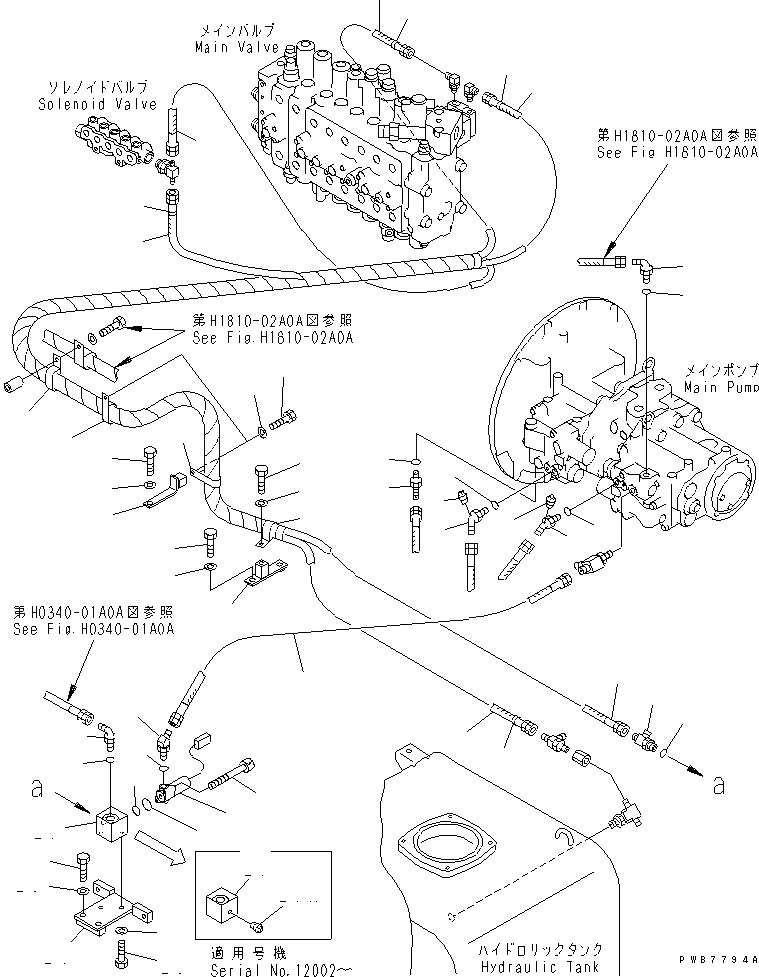 メインバルブ
Main Valve

ソレノイドバルブ
Solenoid Valve

第H1810-02A0A図参照
See Fig H1810-02A0A

第H1810-02A0A図参照
See Fig.H1810-02A0A

メインポンプ
Main Pump

第H0340-01A0A図参照
See Fig.H0340-01A0A

a

a

適用号機
Serial No.12002~

ハイドロリックタンク
Hydraulic Tank

PWB7794A