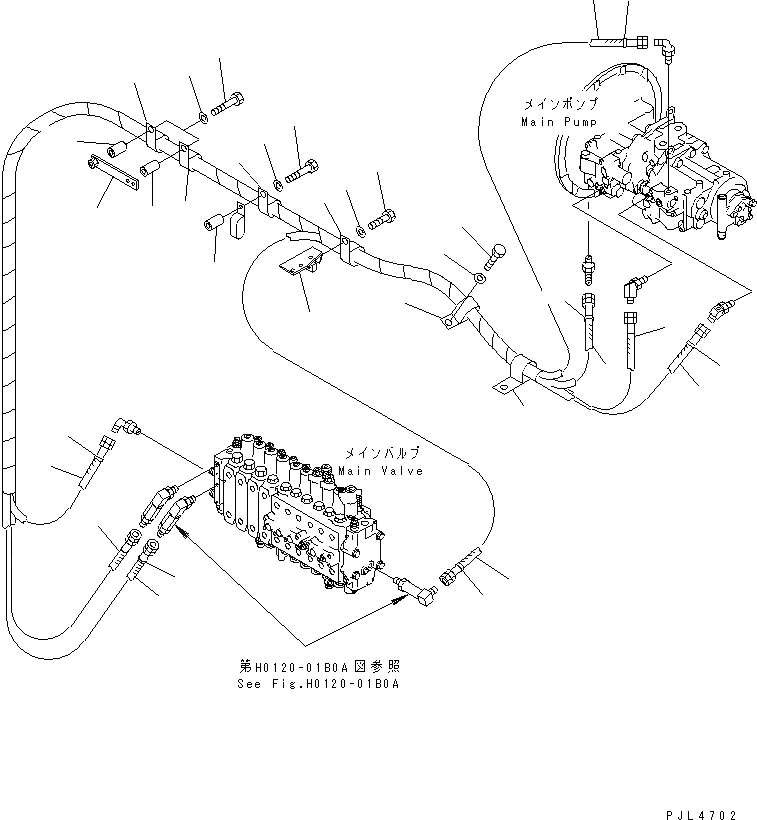 メインポンプ
Main Pump

メインバルブ
Main Valve

第H0120-01B0A図参照
See Fig.H0120-01B0A

PJL4702