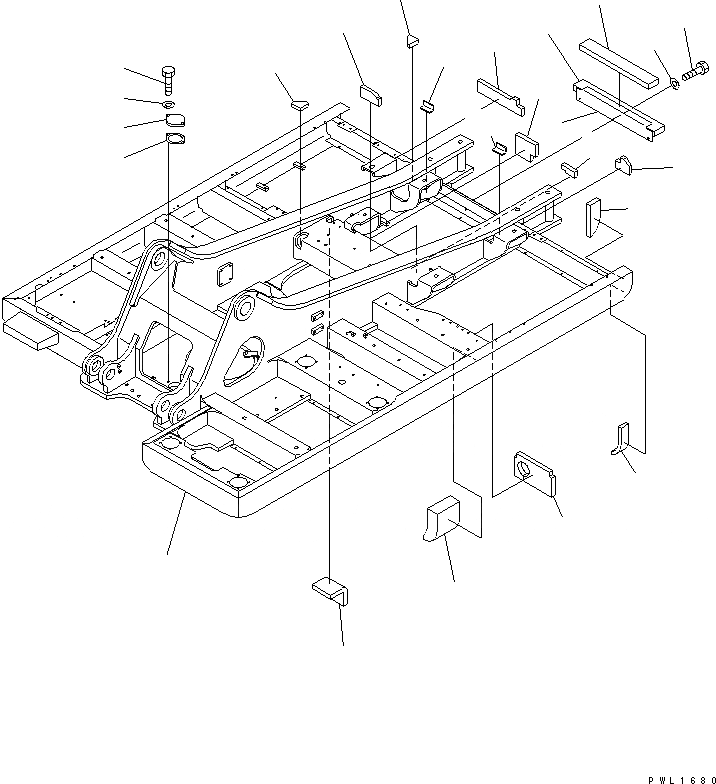 PWL1680