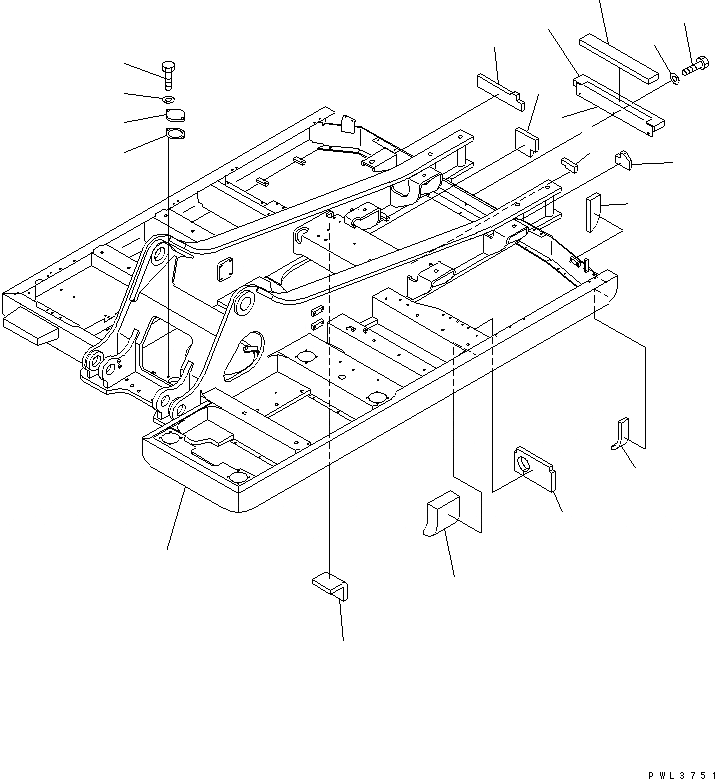 PWL3751