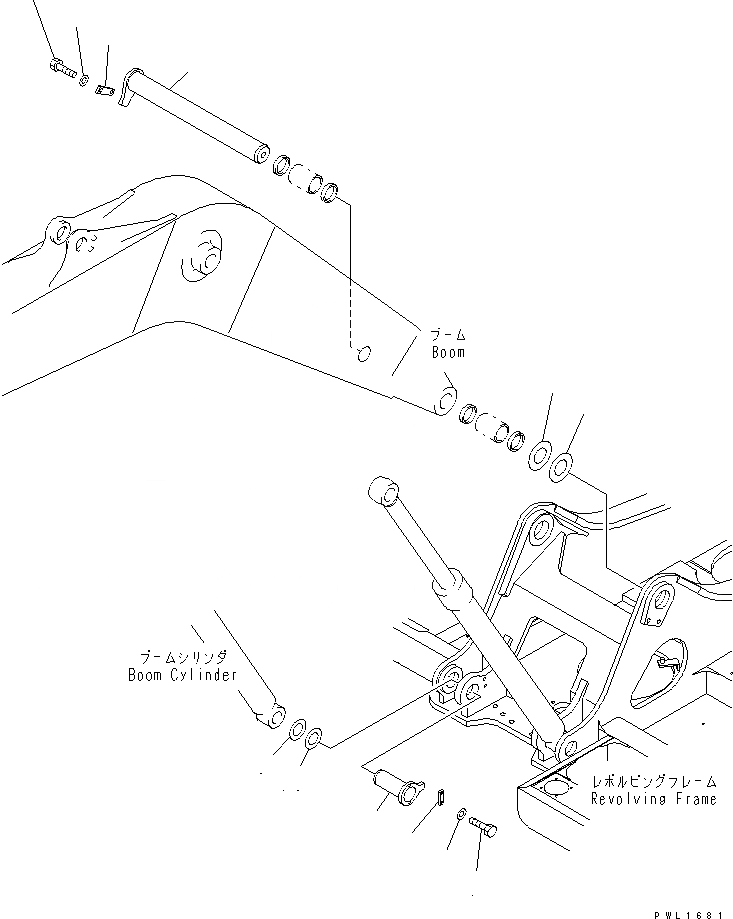 ブーム
Boom

ブームシリンダ
Boom Cylinder

レボルビングフレーム
Revolving Frame

PWL1681