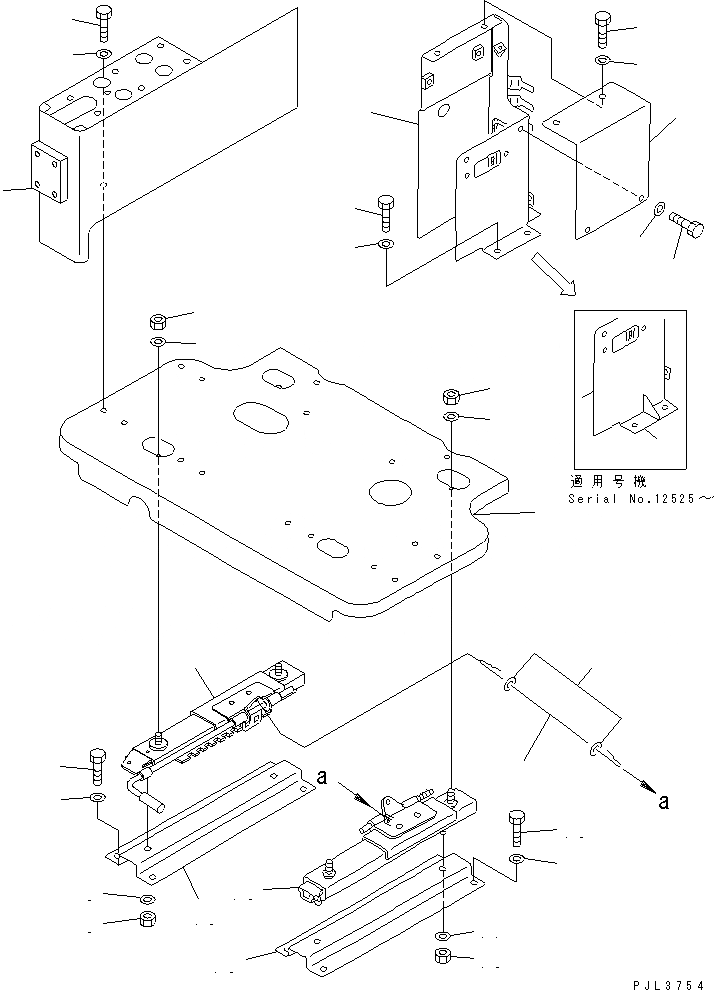 適用号機
Serial No.12525～

a

a

PJL3754