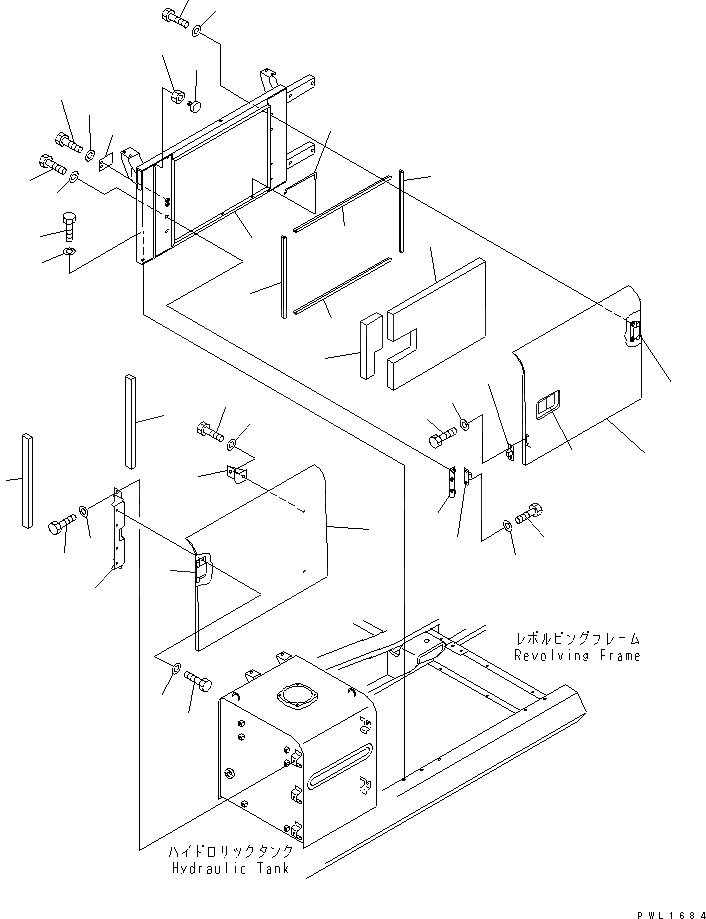 レボルビングフレーム
Revolving Frame

ハイドロリックタンク
Hydraulic Tank

PWL1684