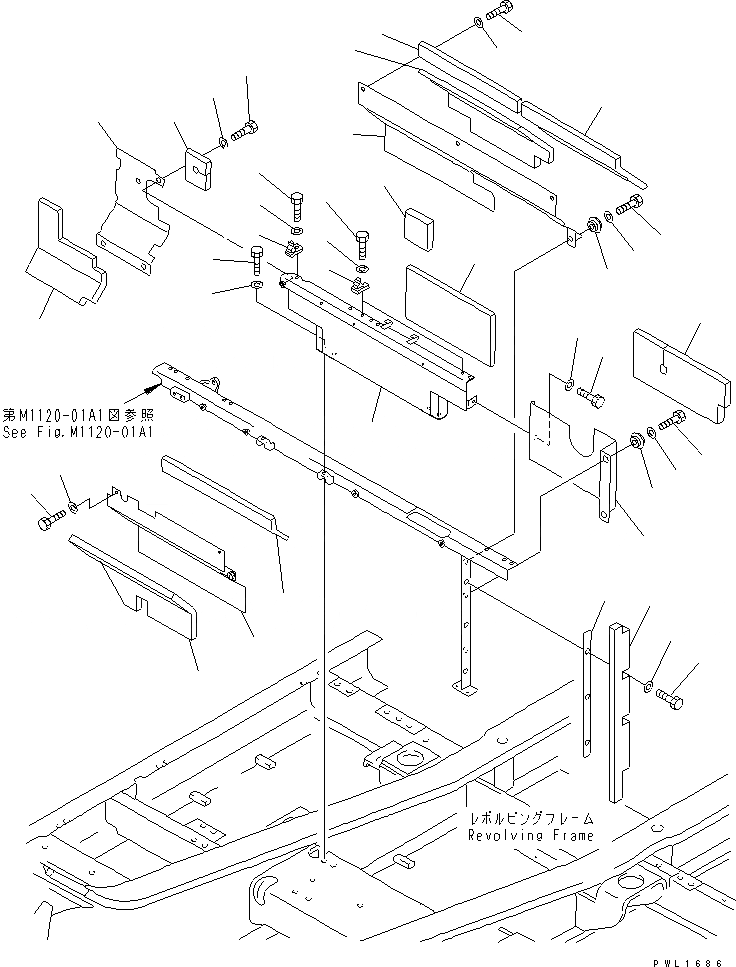 第M1120-01A1図参照
See Fig.M1120-01A1

レボルビングフレーム
Revolving Frame

PWL1686