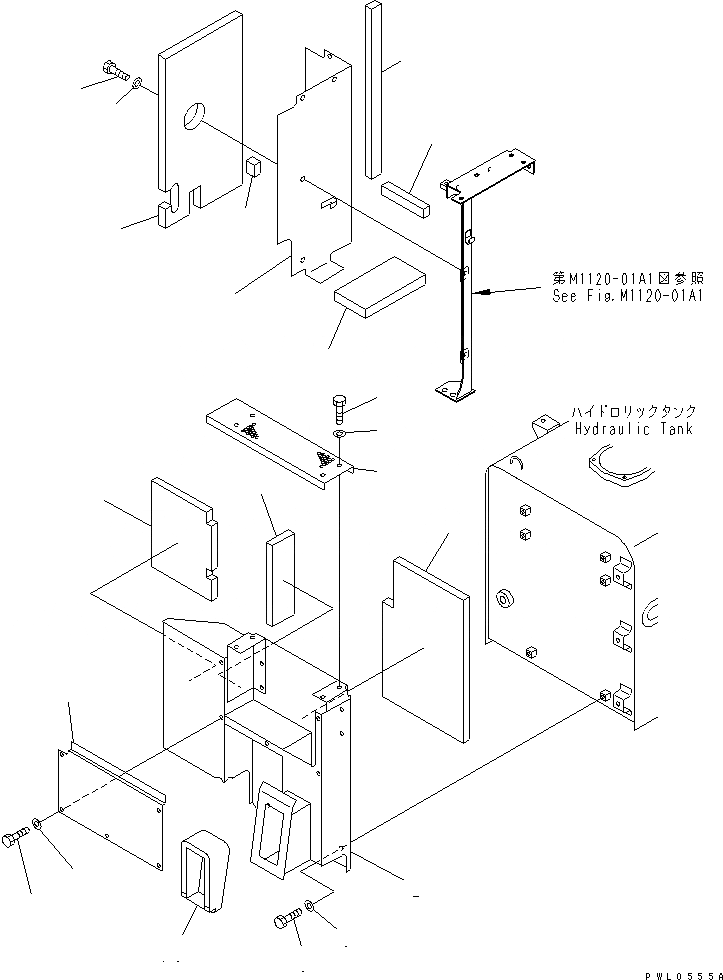 第M1120-01A1図参照
See Fig.M1120-01A1

ハイドロリックタンク
Hydraulic Tank

PWL0555A