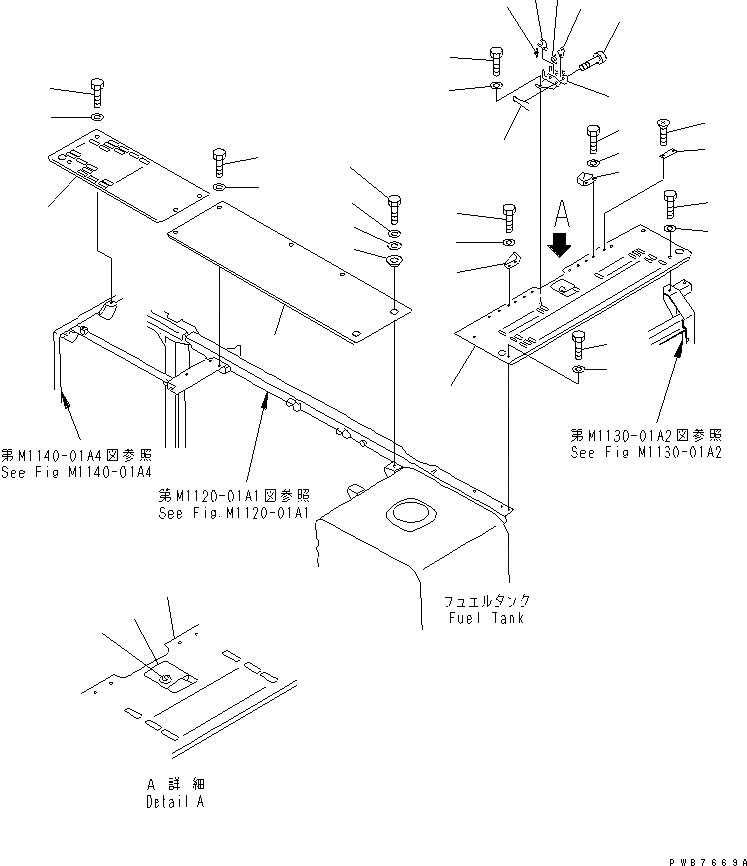 A

第M1130-01A2図参照
See Fig M1130-01A2

第M1140-01A4図参照
See Fig M1140-01A4

第M1120-01A1図参照
See Fig.M1120-01A1

フュエルタンク
Fuel Tank

A 詳 細
Detail A

PWB7669A