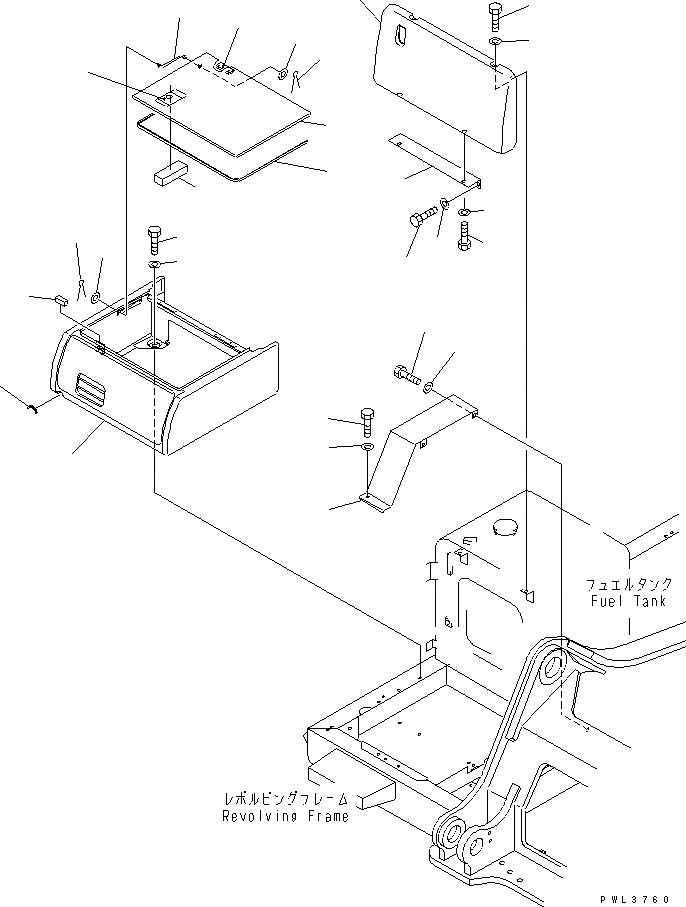 フュエルタンク
Fuel Tank

レボルビングフレーム
Revolving Frame

PWL3760