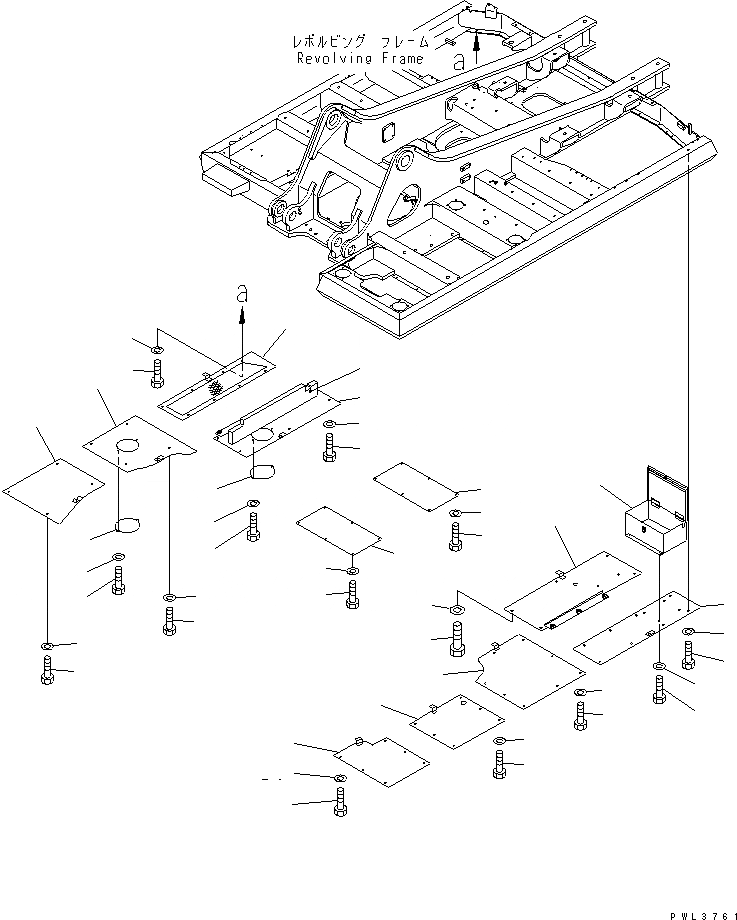 レボルビング フレーム
Revolving Frame

a

a

PWL3761