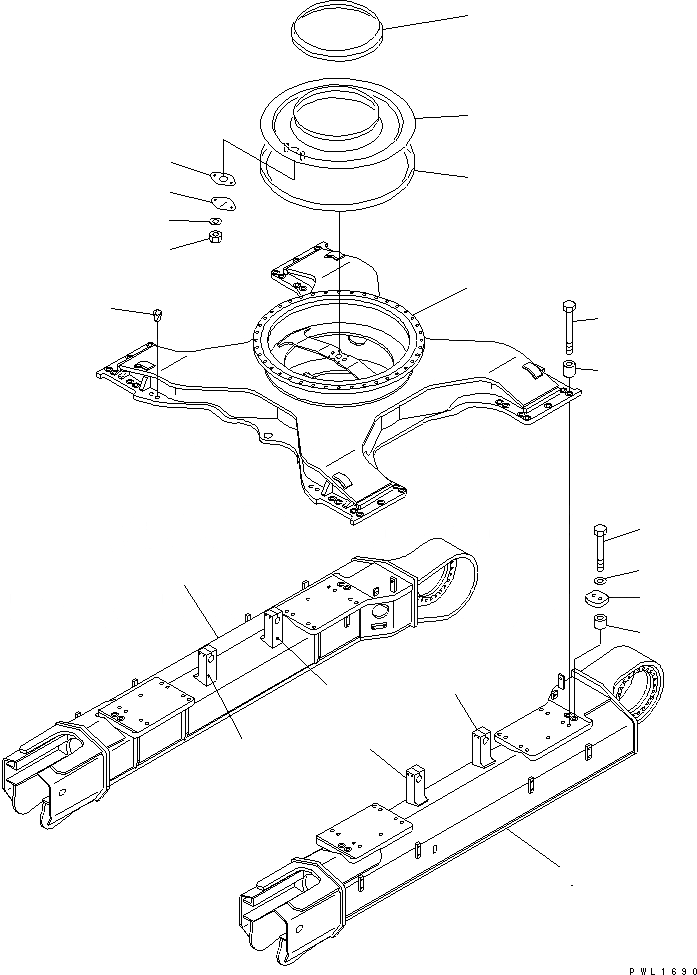 PWL1690