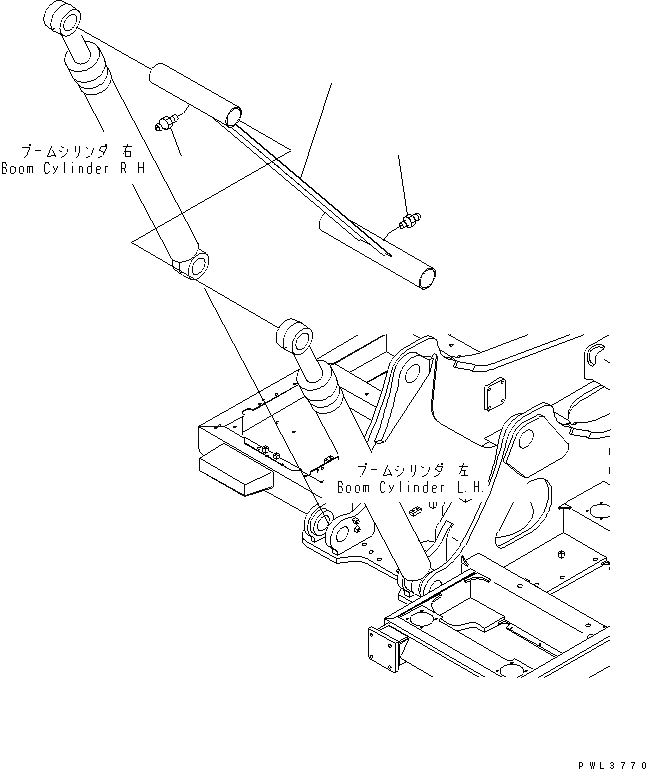 ブームシリンダ 右
Boom Cylinder R H

ブームシリンダ 左
Boom Cylinder L.H.

PWL3770