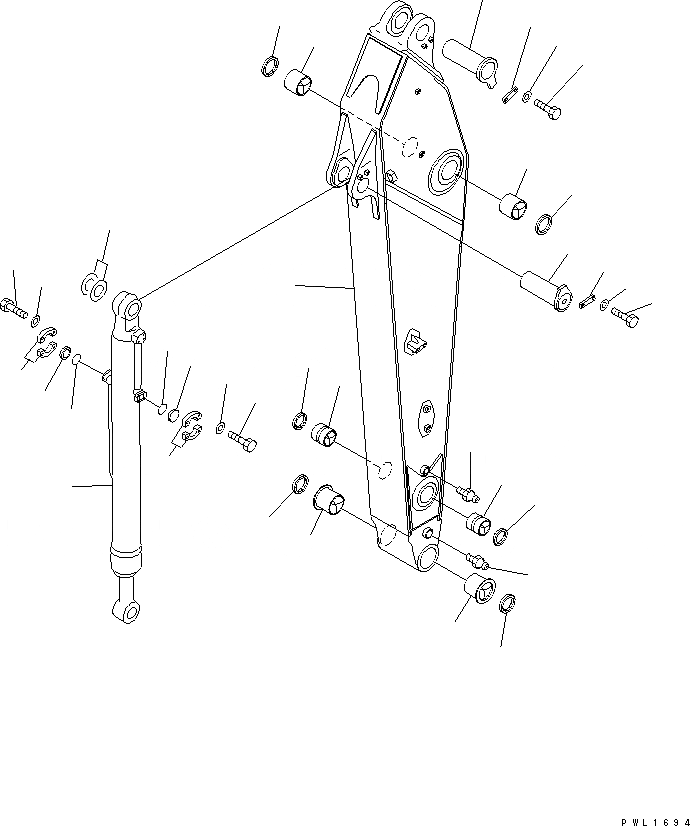 PWL1694