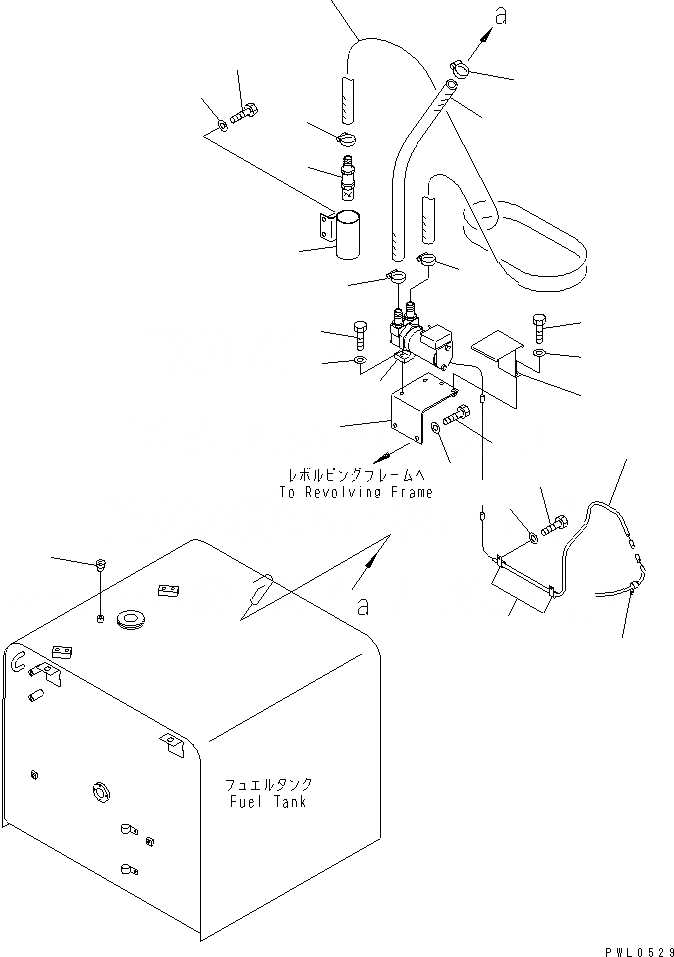 a

レボルビングフレームへ
To Revolving Frame

a

フュエルタンク
Fuel Tank

PWL0529