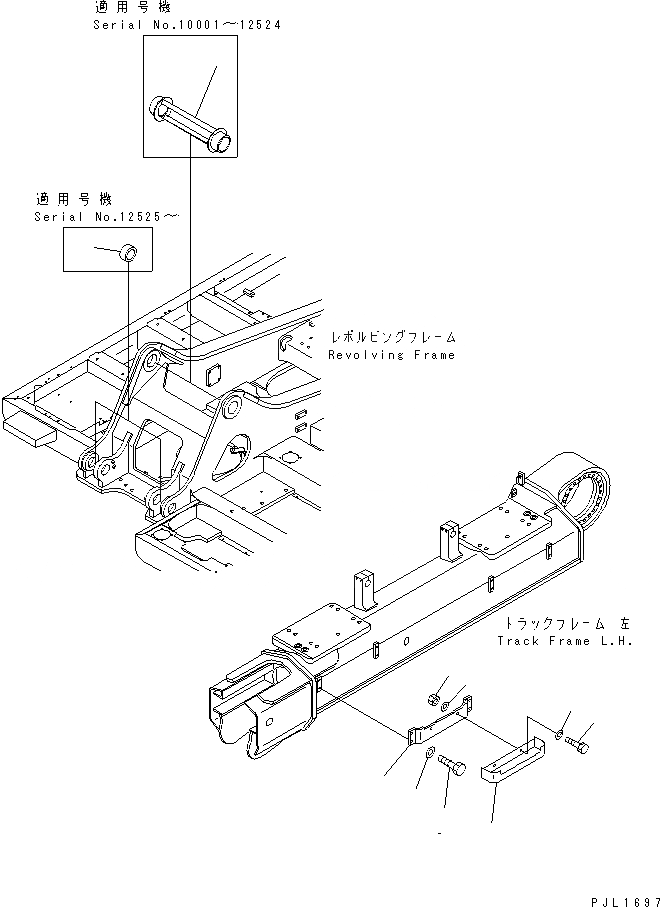 適用号機
Serial No.10001～12524

適用号機
Serial No.12525～

レボルビングフレーム
Revolving Frame

トラックフレーム 左
Track Frame L.H.

PJL1697