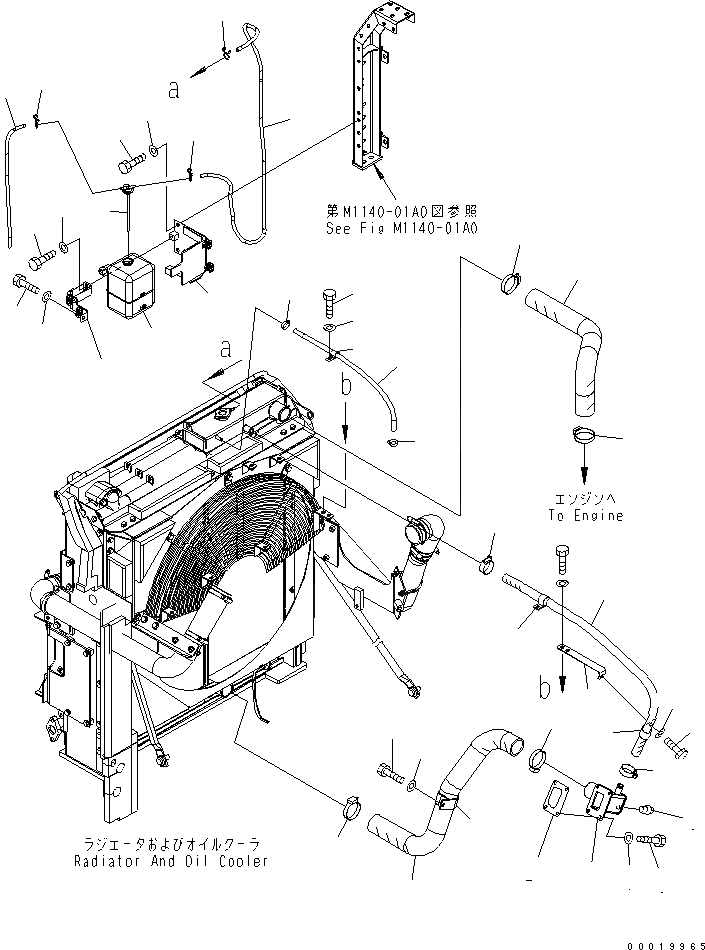 a

第M1140-01A0図参照
See Fig M1140-01A0

a

b

エンジンへ
To Engine

b

ラジエータおよびオイルクーラ
Radiator And Oil Cooler

00019965