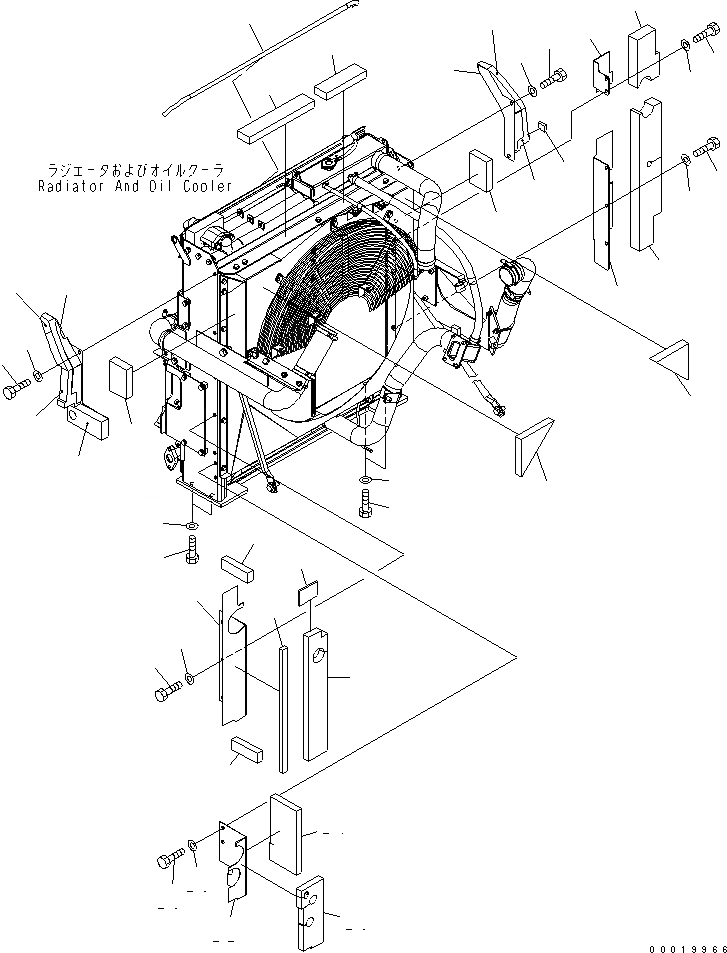 ラジエータおよびオイルクーラ
Radiator And Oil Cooler

00019966