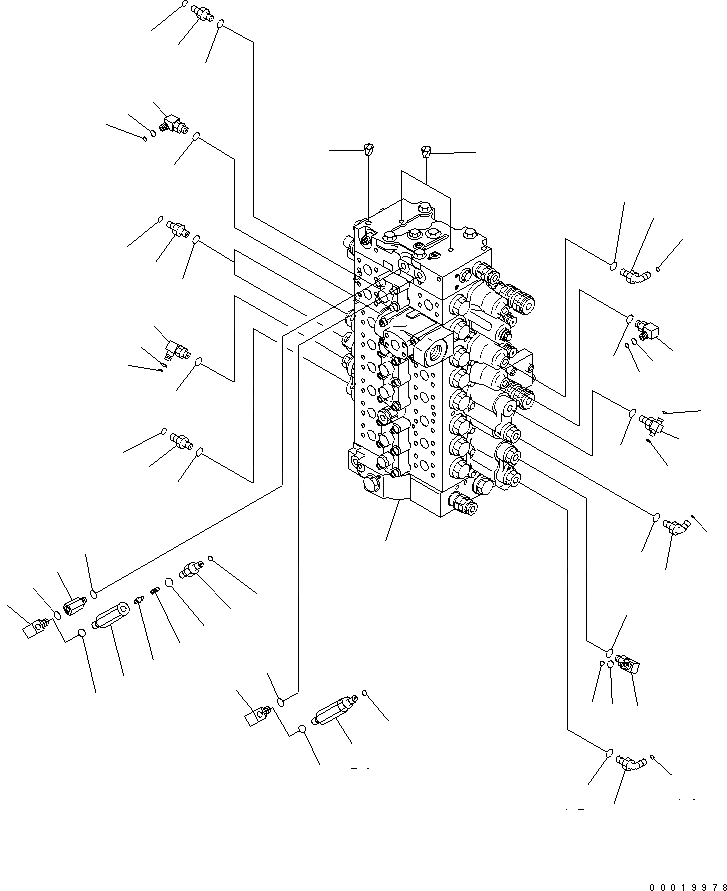 00019978