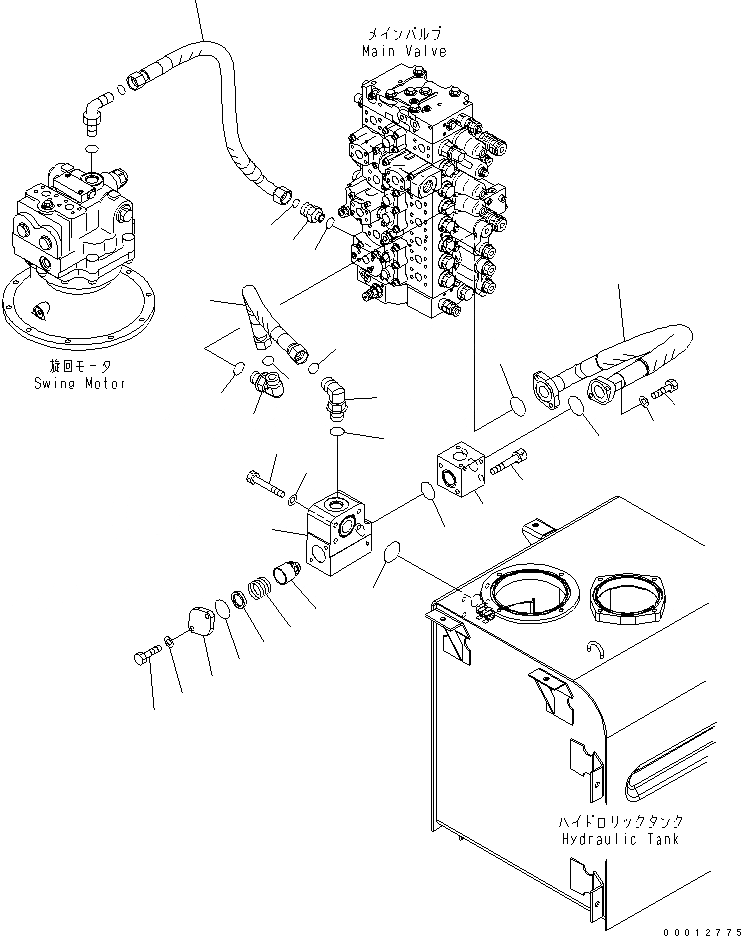 メインバルブ
Main Valve

旋回モータ
Swing Motor

ハイドロリックタンク
Hydraulic Tank

00012775