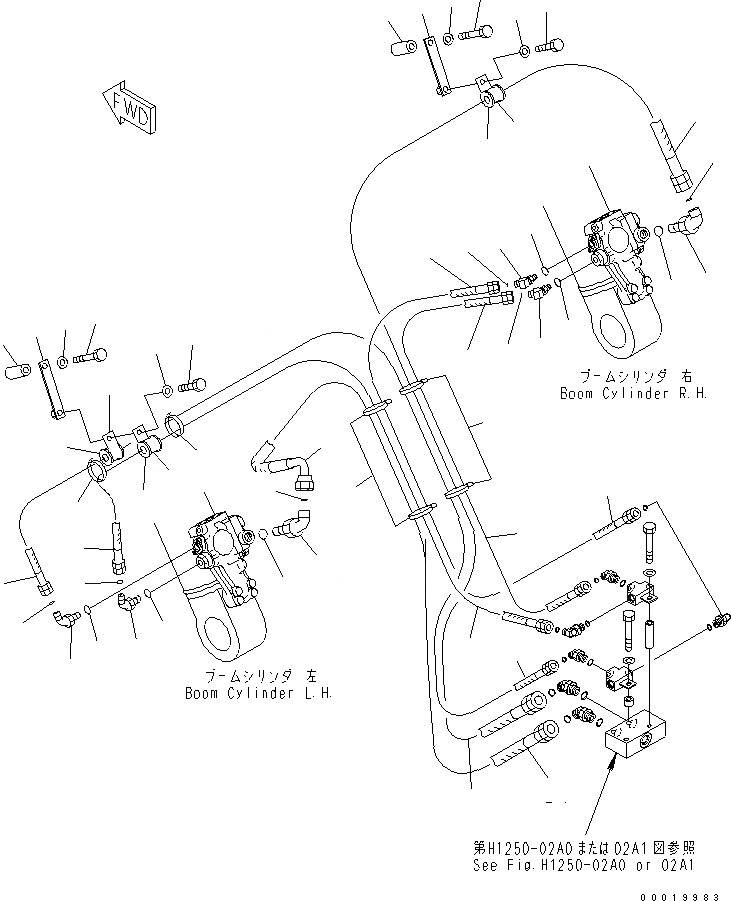 FWD

ブームシリンダ 右
Boom Cylinder R.H.

ブームシリンダ 左
Boom Cylinder L.H.

第H1250-02A0または02A1図参照
See Fig.H1250-02A0 or 02A1

00019983