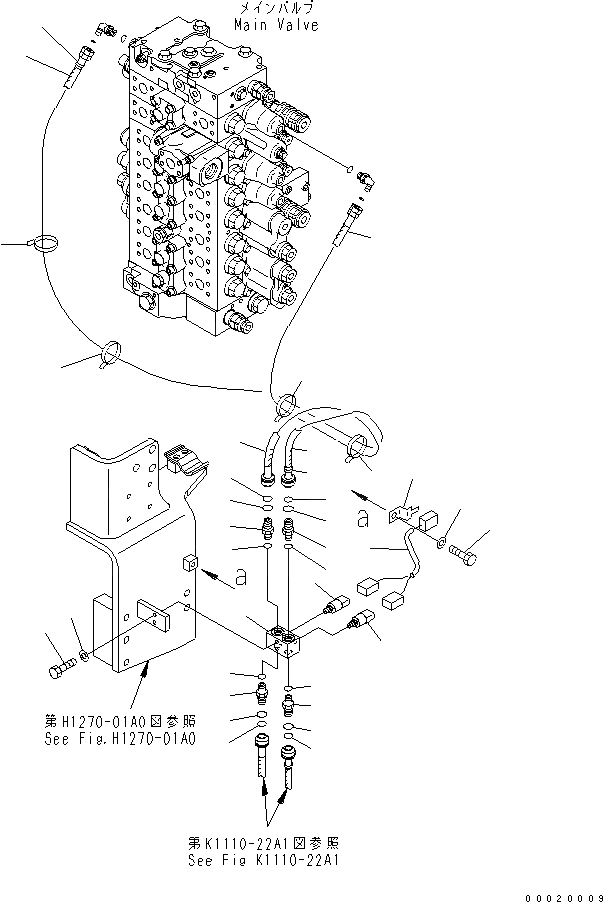 メインバルブ
Main Valve

a

a

第H1270-01A0図参照
See Fig.H1270-01A0

第K1110-22A1図参照
See Fig K1110-22A1

00020009