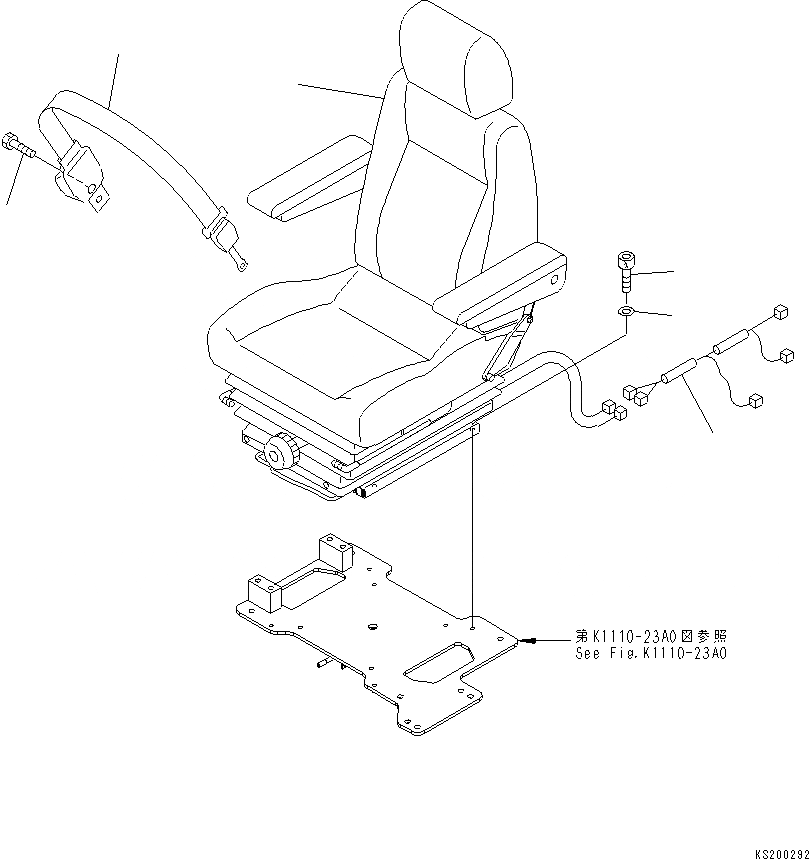 第K1110-23A0図参照
See Fig.K1110-23A0

KS200292