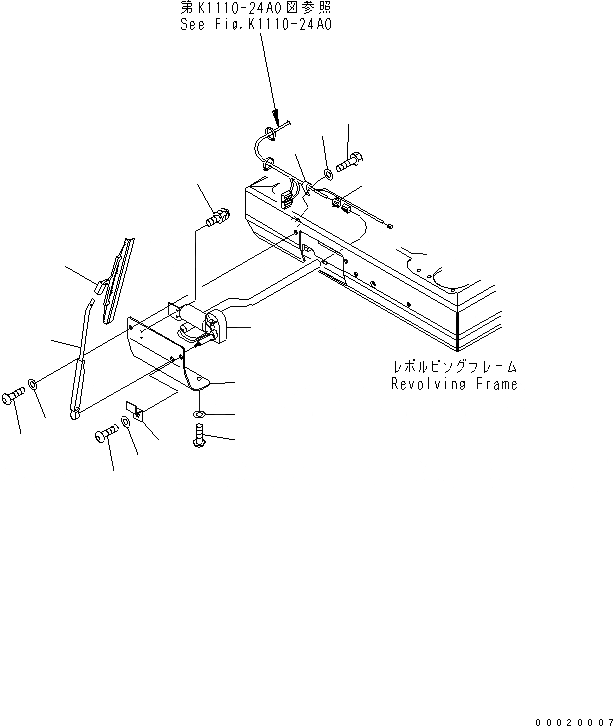 第K1110-24A0図参照
See Fig.K1110-24A0

レボルビングフレーム
Revolving Frame

00020007