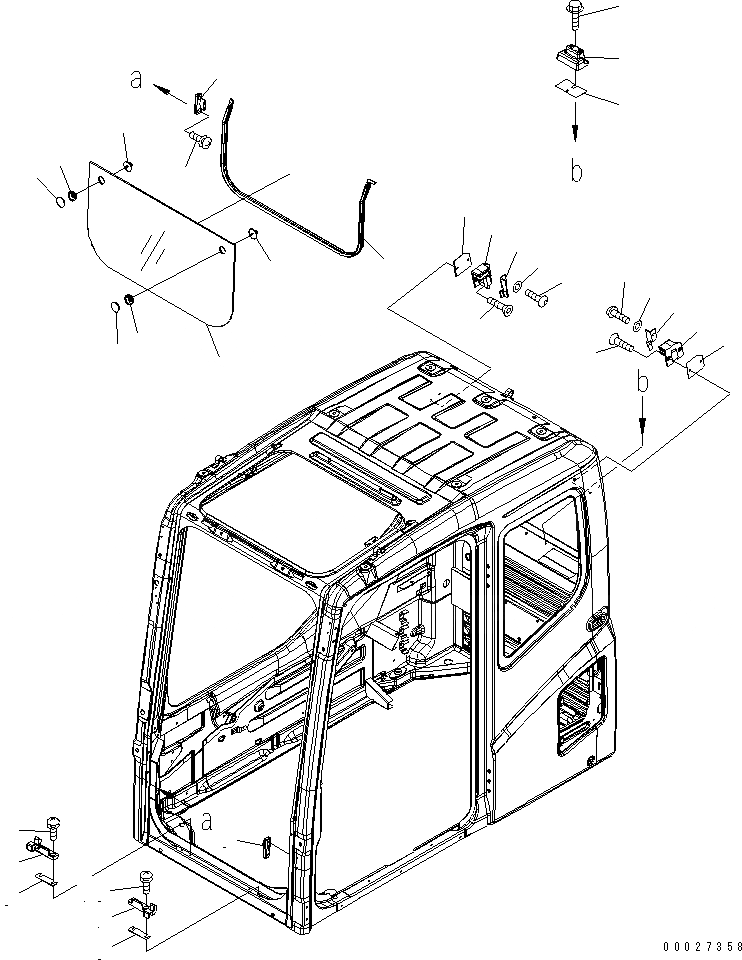 a

b

b

a

00027358