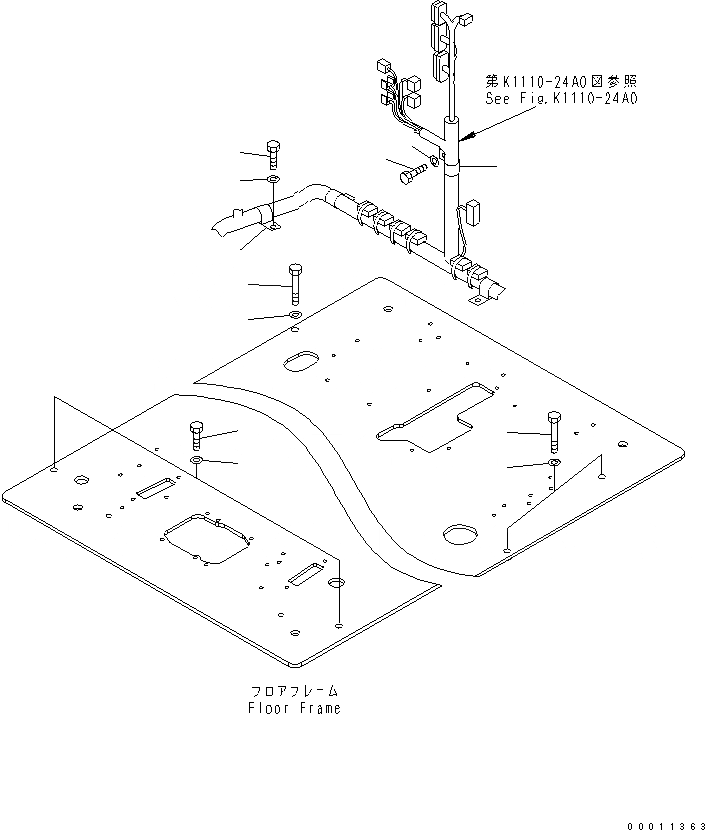 第K1110-24A0図参照
See Fig.K1110-24A0

フロアフレーム
Floor Frame

00011363