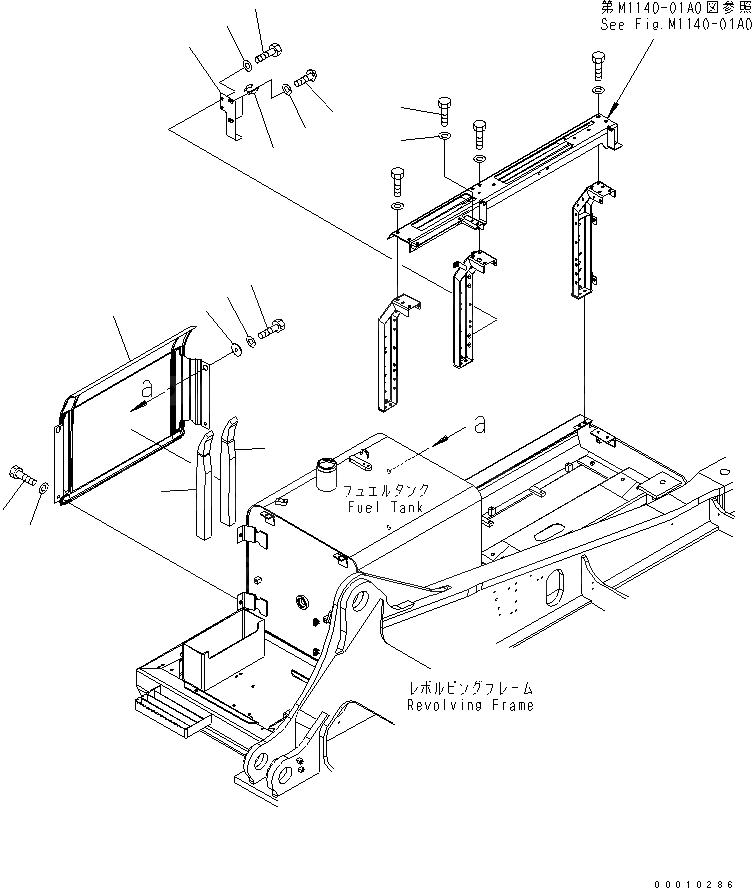 第M1140-01A0図参照
See Fig.M1140-01A0

a

a

フュエルタンク
Fuel Tank

レボルビングフレーム
Revolving Frame

00010286