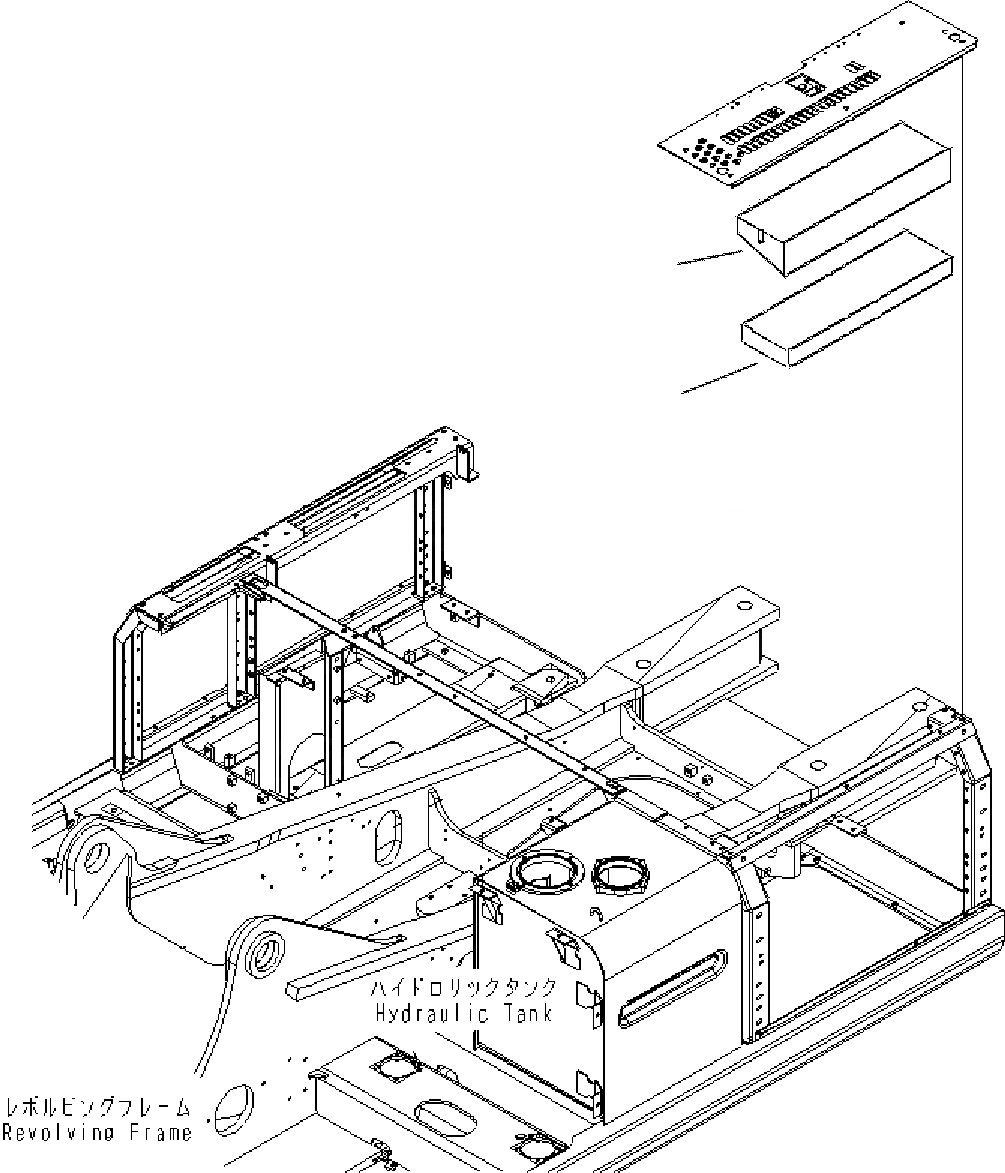 ハイドロリックタンク
Hydraulic Tank

レボルビングフレーム
Revolving Frame