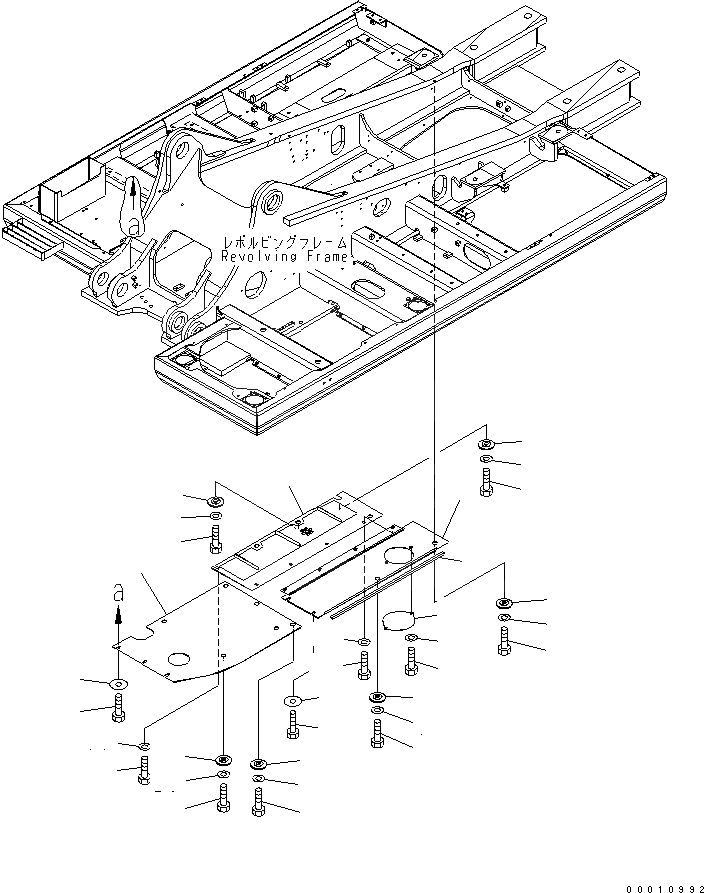 a

レボルビングフレーム
Revolving Frame

a

00010992