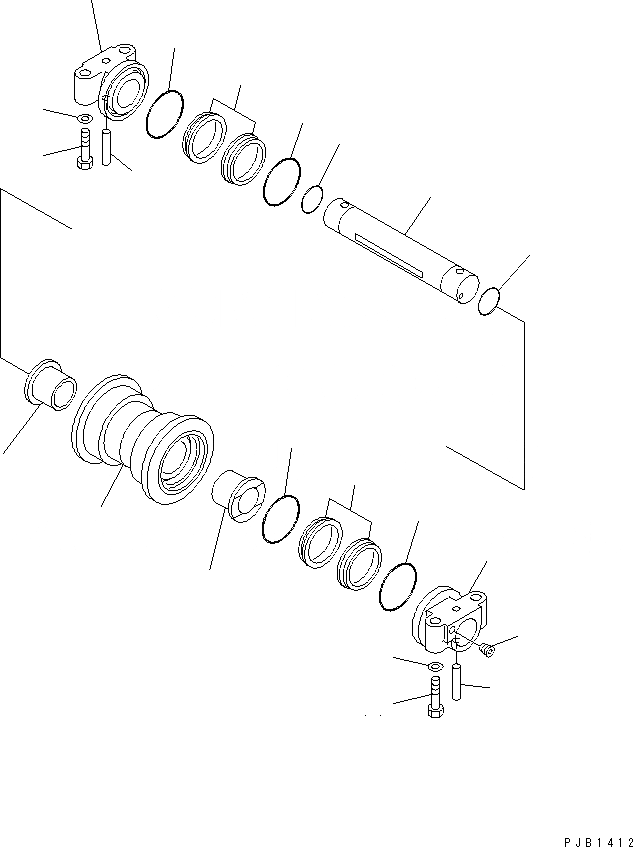 PJB1412