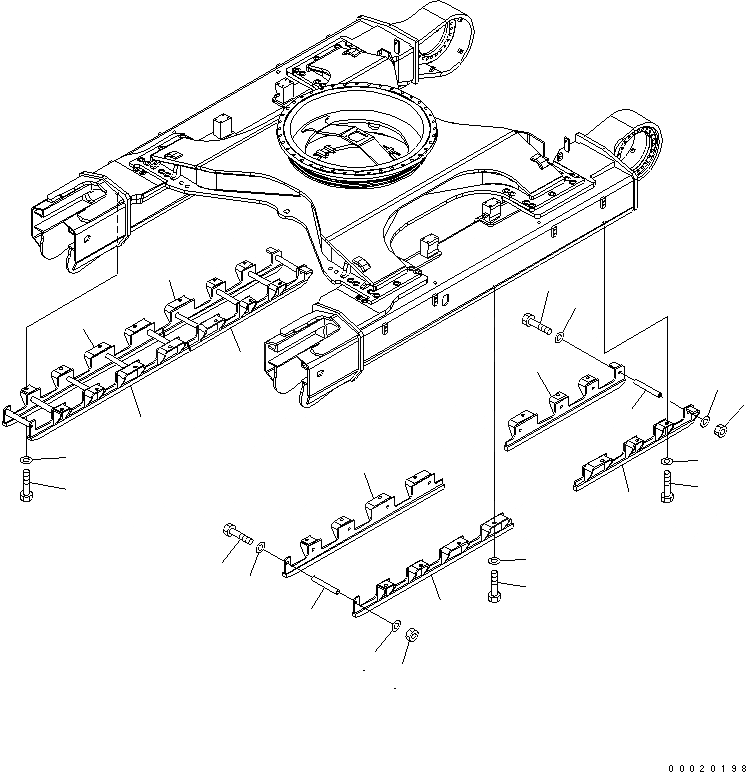 00020198