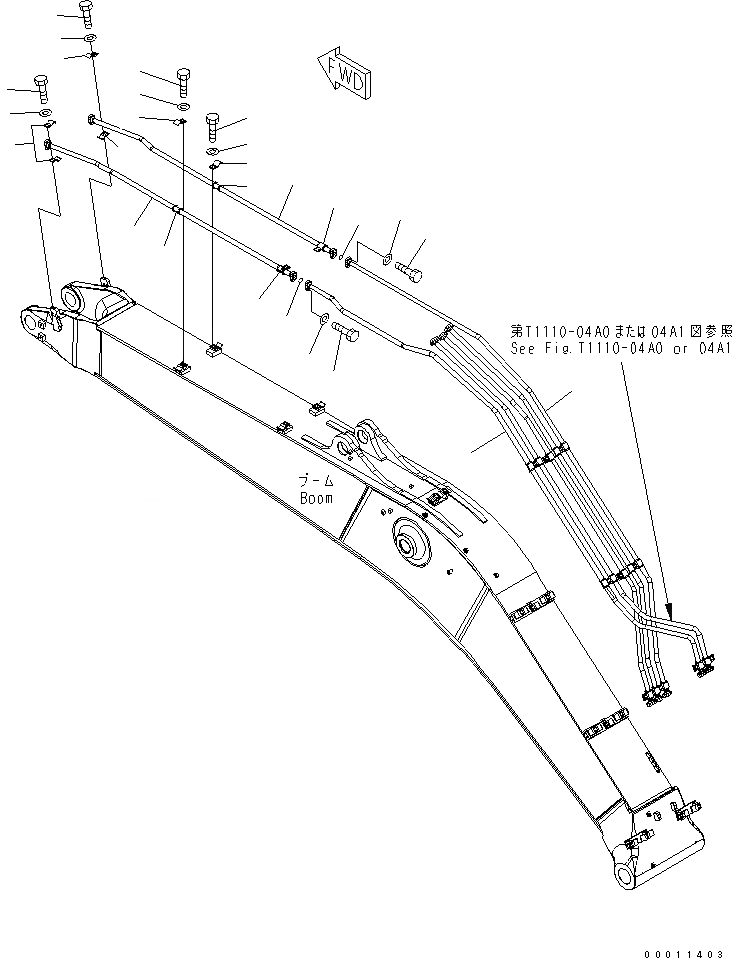 FWD

第T1110-04A0または04A1図参照
See Fig.T1110-04A0 or 04A1

ブーム
Boom

00011403