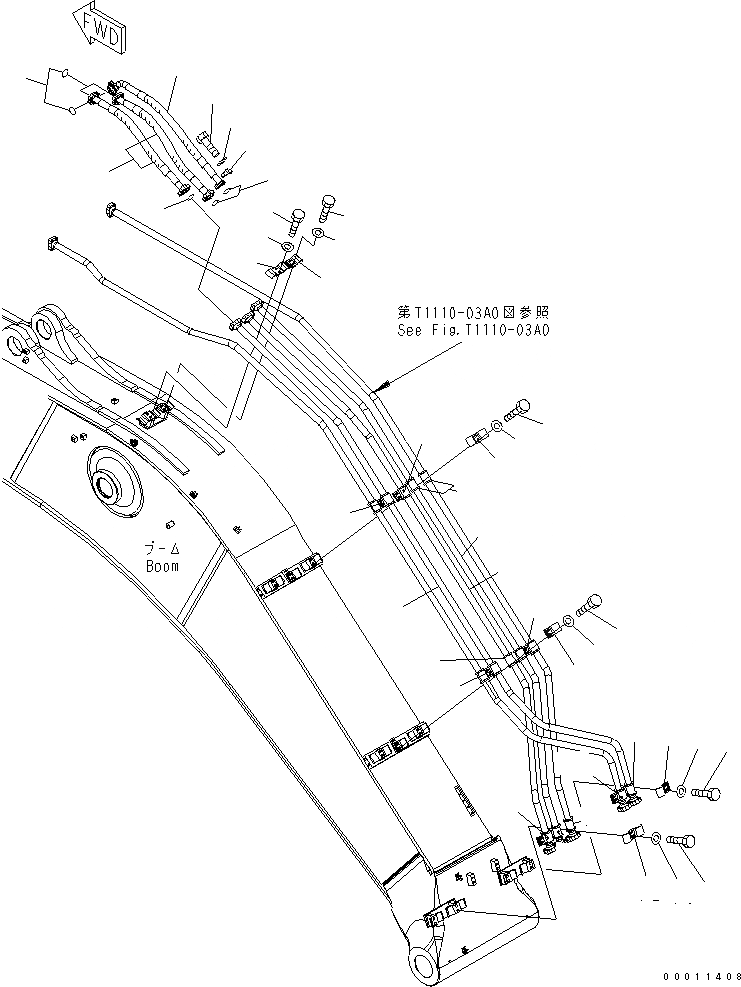 FWD

第T1110-03A0図参照
See Fig.T1110-03A0

ブーム
Boom

00011408