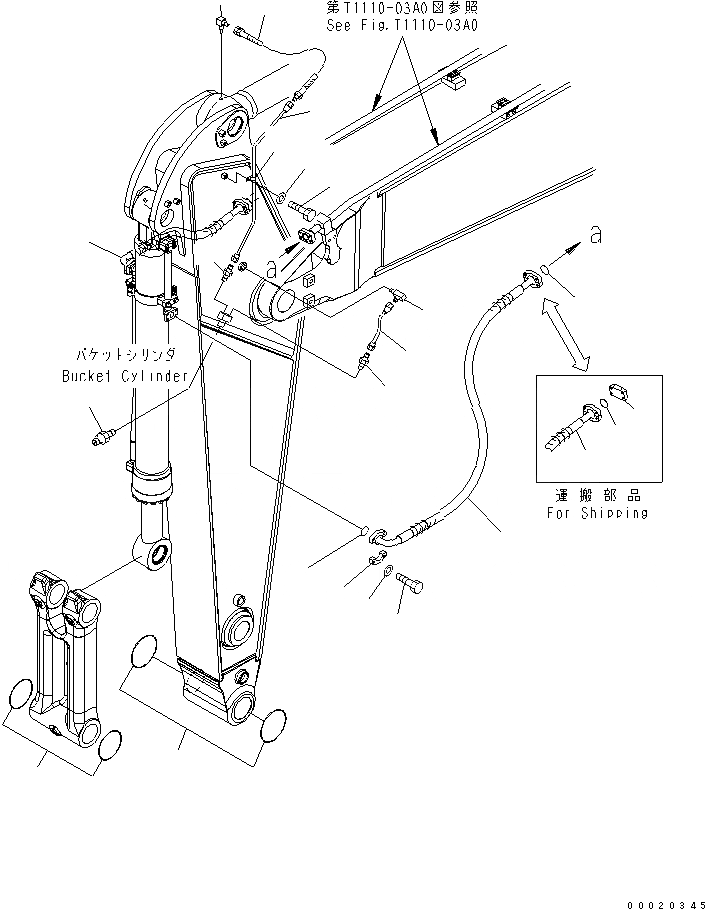 第T1110-03A0図参照
See Fig.T1110-03A0

a

a

バケットシリンダ
Bucket Cylinder

運搬部品
For Shipping

00020345