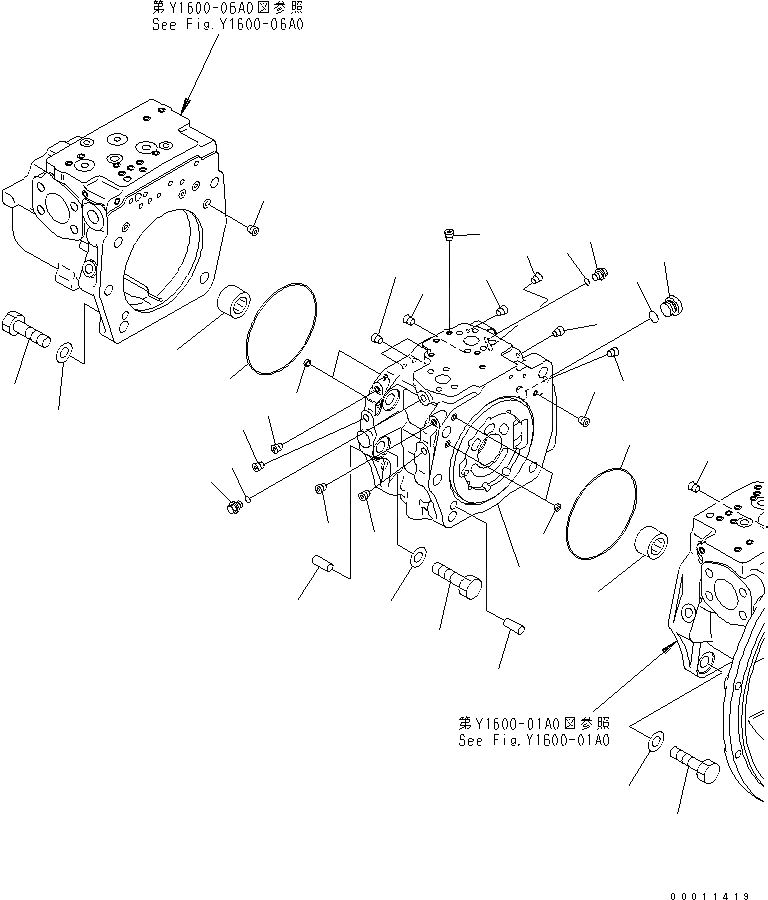 第Y1600-06A0図参照
See Fig.Y1600-06A0

第Y1600-01A0図参照
See Fig.Y1600-01A0

00011419