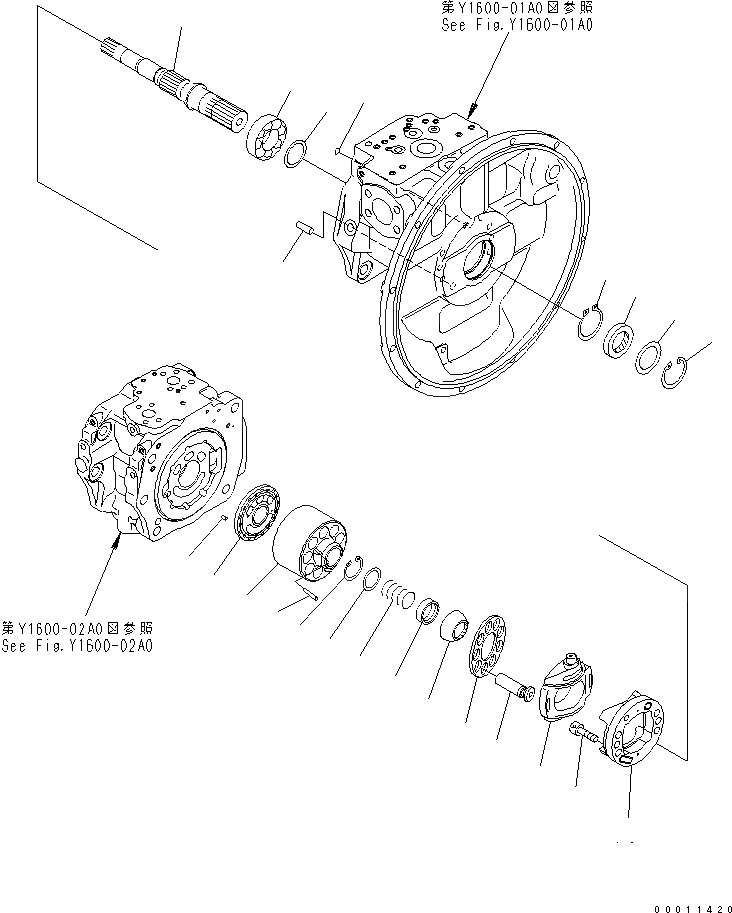 第Y1600-01A0図参照
See Fig.Y1600-01A0

第Y1600-02A0図参照
See Fig.Y1600-02A0

00011420