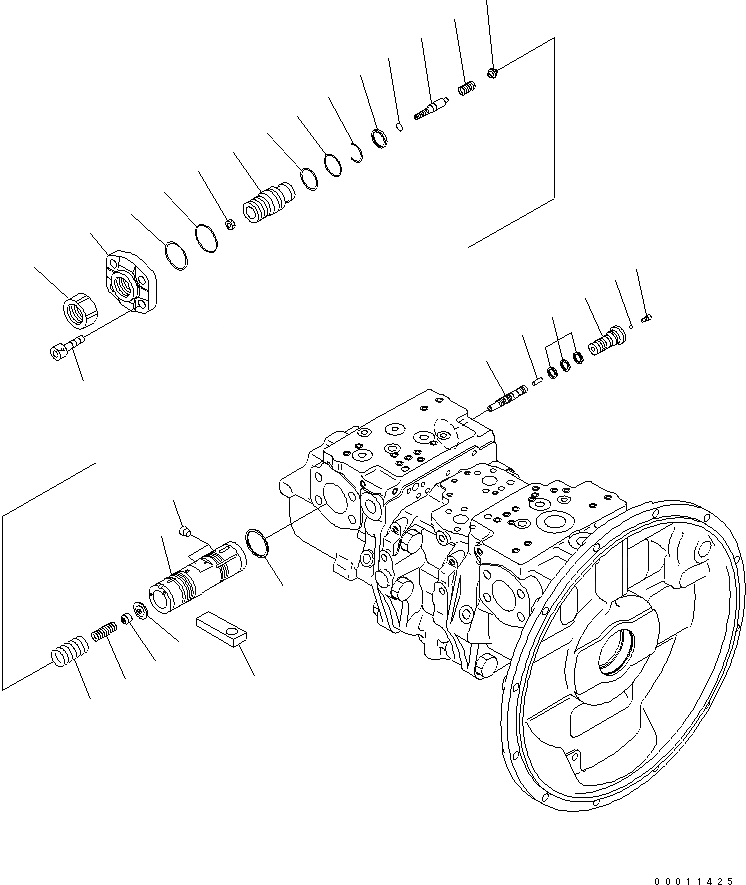 00011425