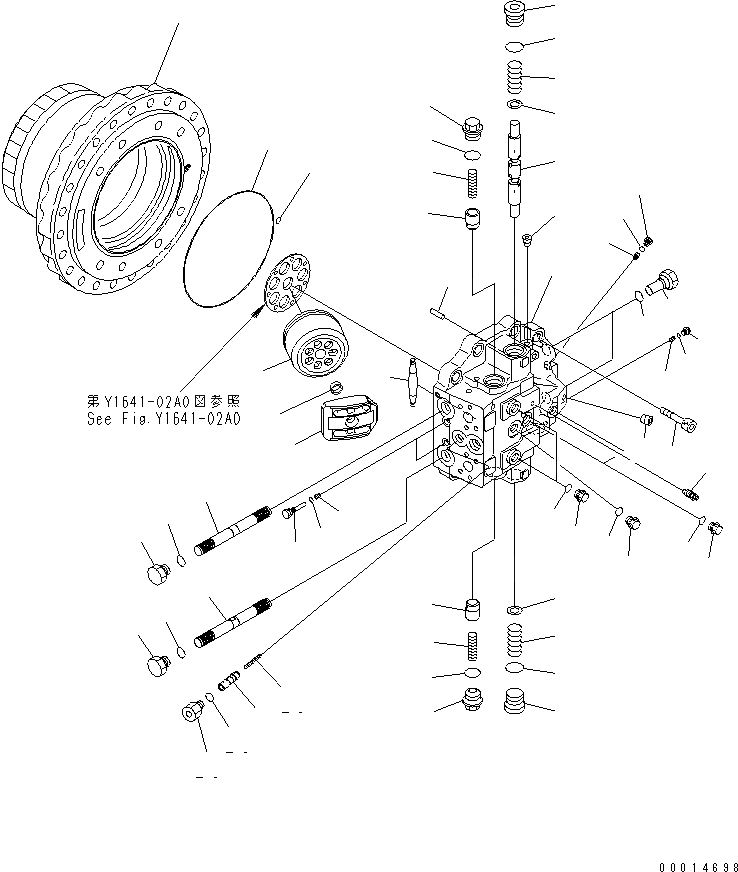 第Y1641-02A0図参照
See Fig.Y1641-02A0

00014698