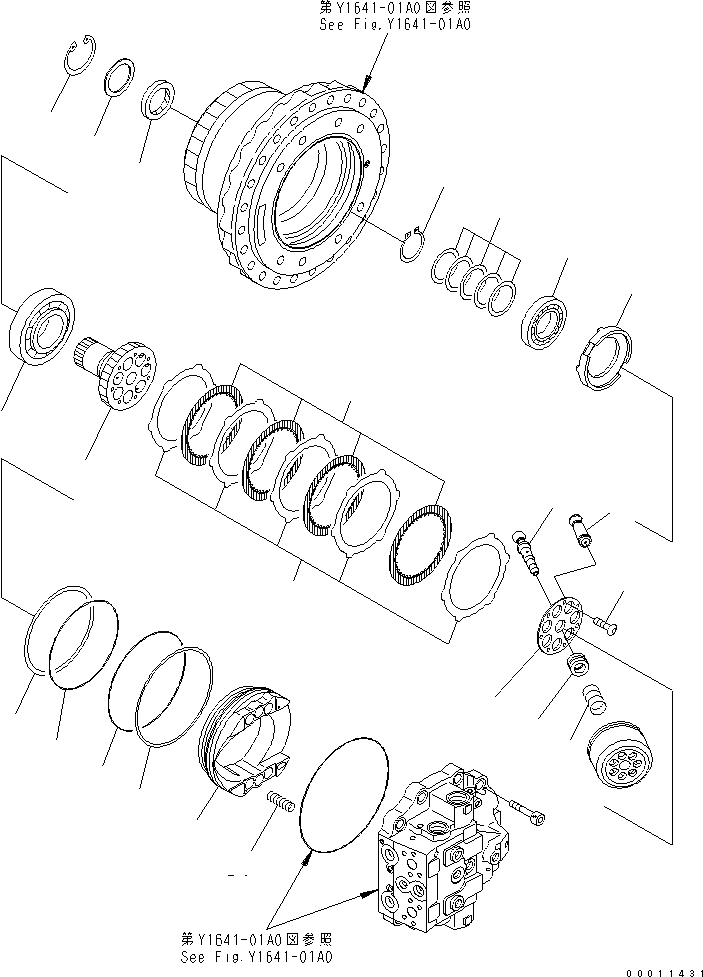 第Y1641-01A0図参照
See Fig.Y1641-01A0

第Y1641-01A0図参照
See Fig.Y1641-01A0

00011431