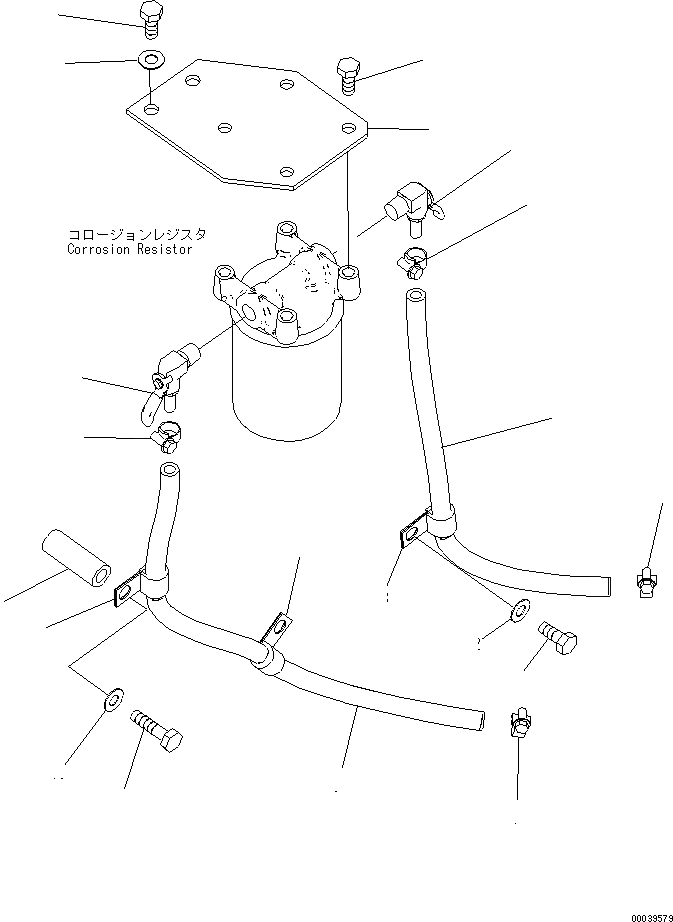 コロージョンレジスタ
Corrosion Resistor

00039579