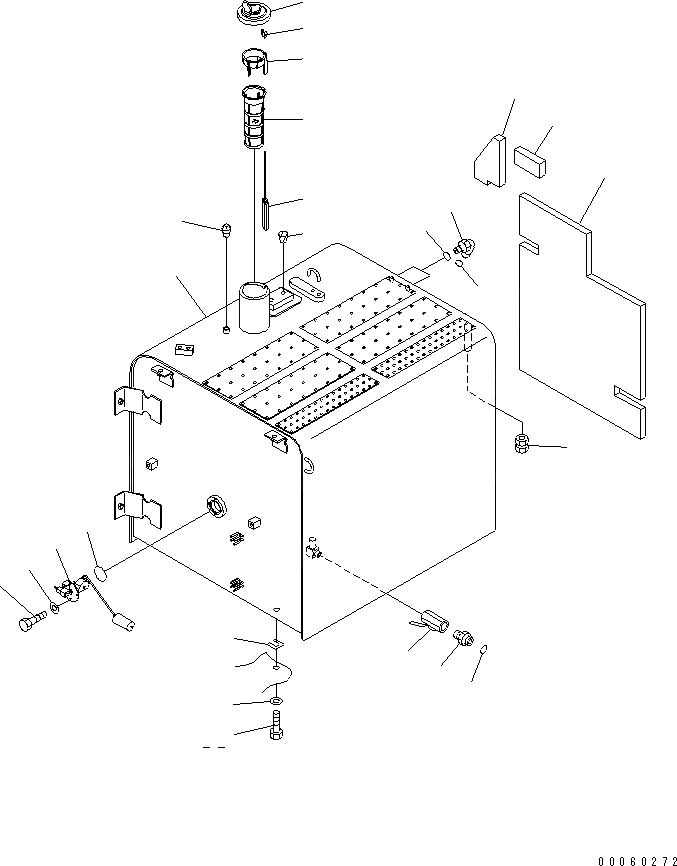 00060272