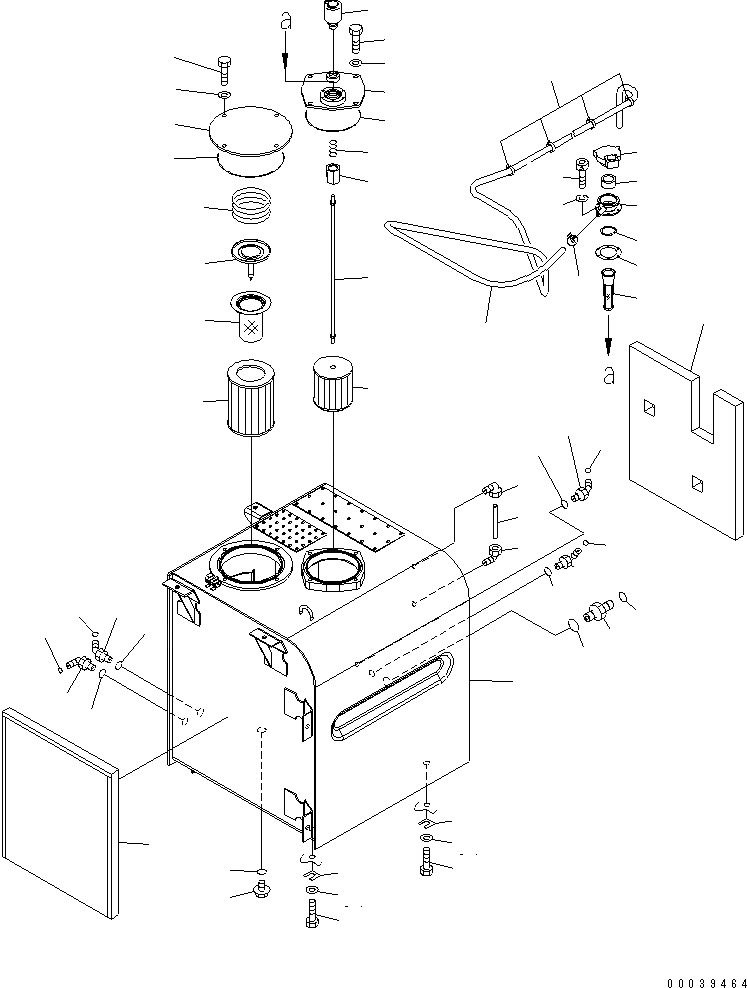 a

a

00039464