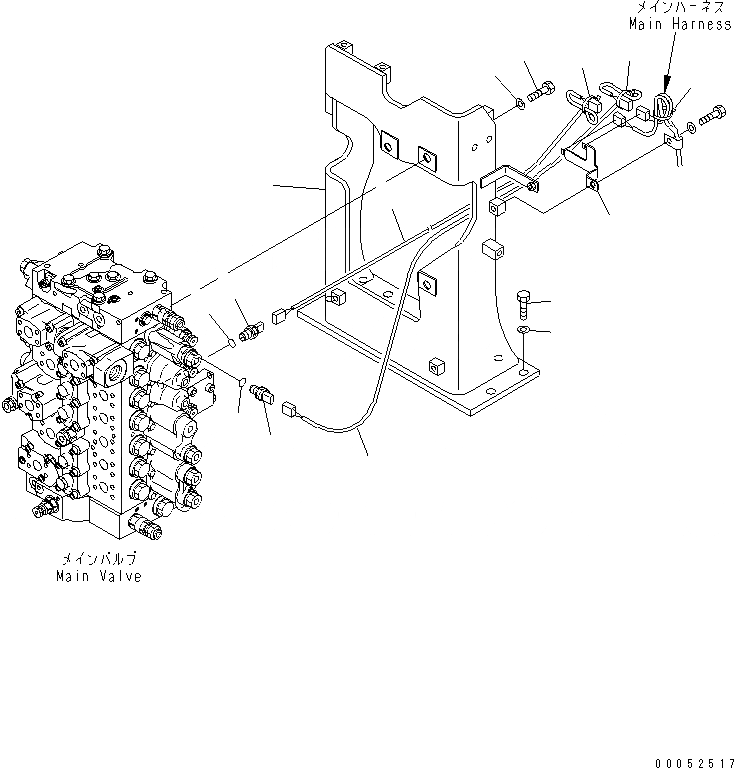 メインハーネス
Main Harness

メインバルブ
Main Valve

00052517