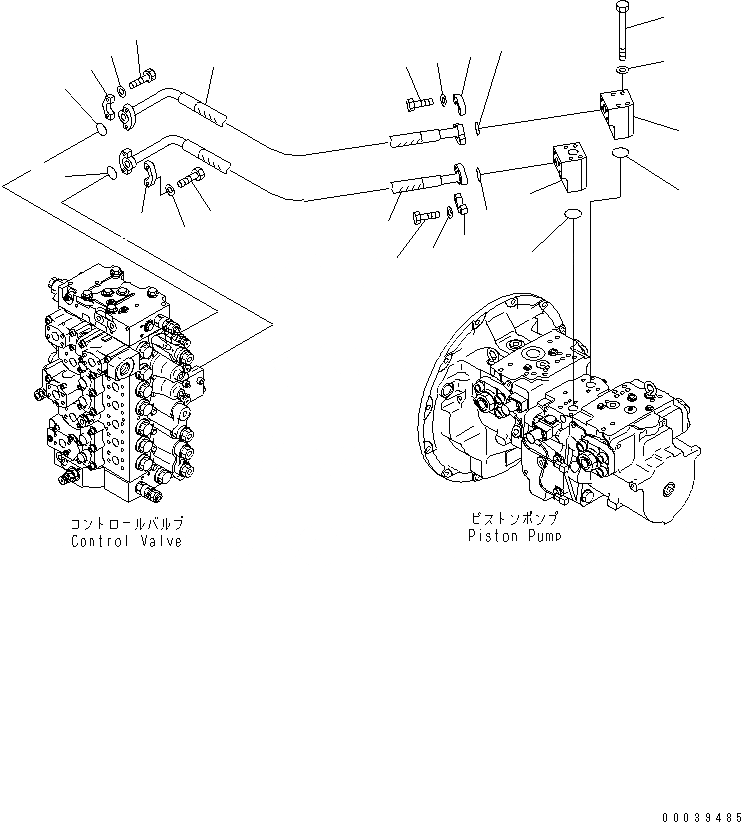 コントロールバルブ
Control Valve

ピストンポンプ
Piston Pump

00039485