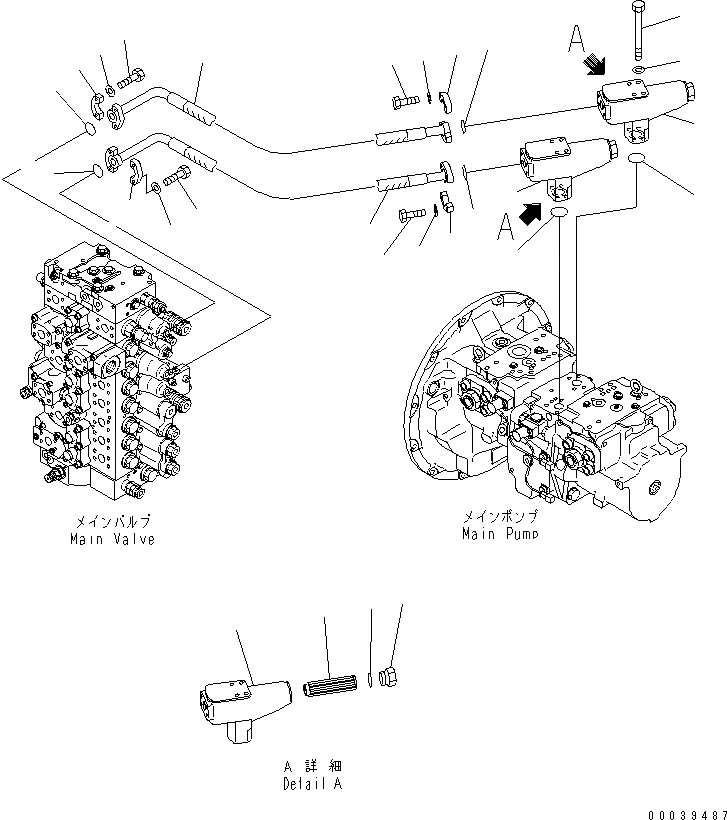 A

A

メインバルブ
Main Valve

メインポンプ
Main Pump

A 詳 細
Detail A

00039487