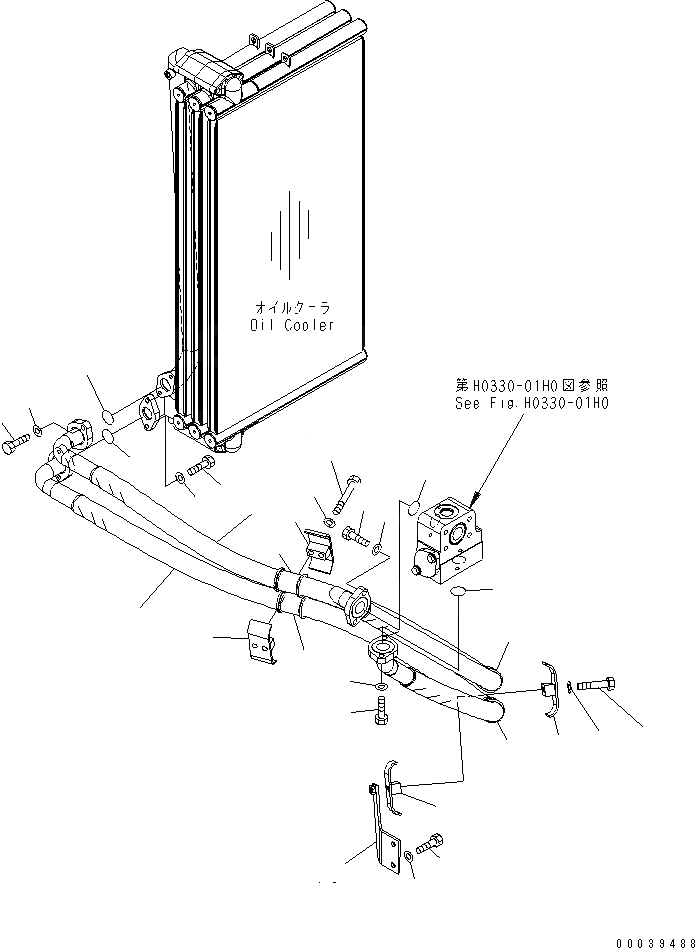 オイルクーラ
Oil Cooler

第H0330-01H0図参照
See Fig.H0330-01H0

00039488