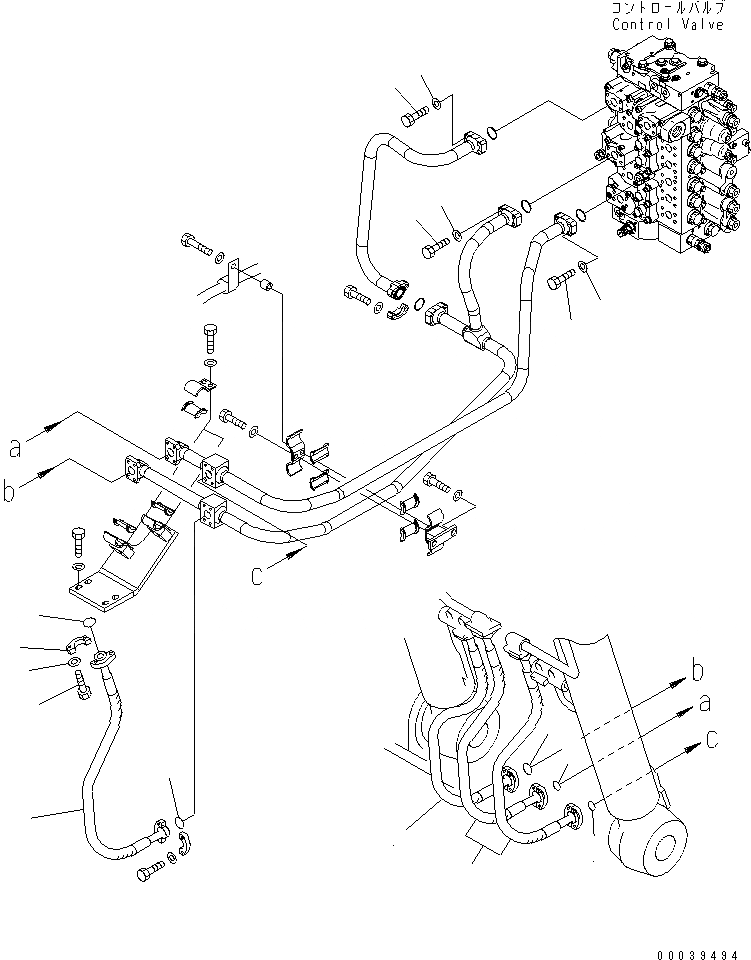 コントロールバルブ
Control Valve

a
b
c

b
a
c

00039494