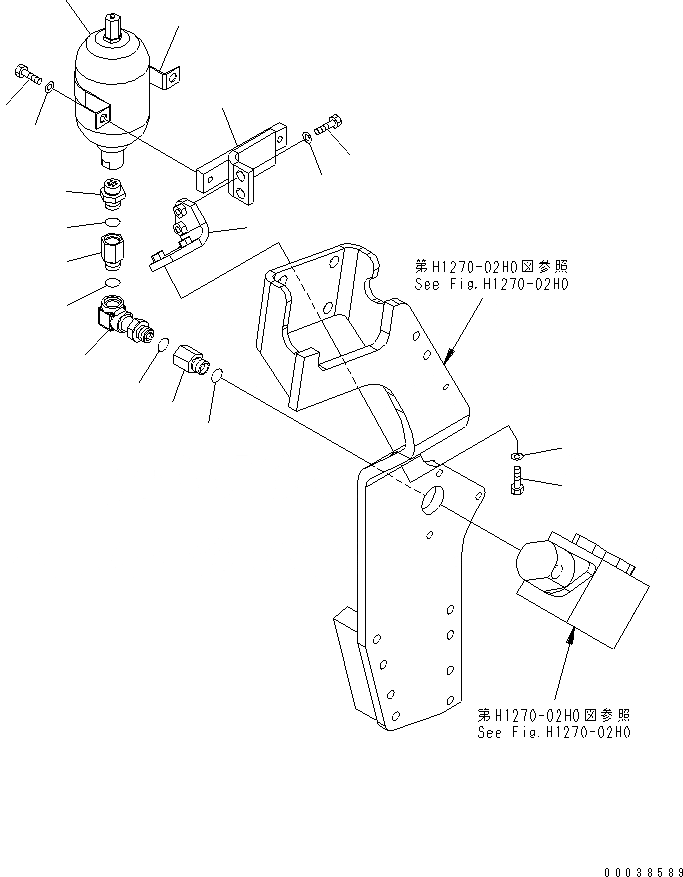 第H1270-02H0図参照
See Fig.H1270-02H0

第H1270-02H0図参照
See Fig.H1270-02H0

00038589