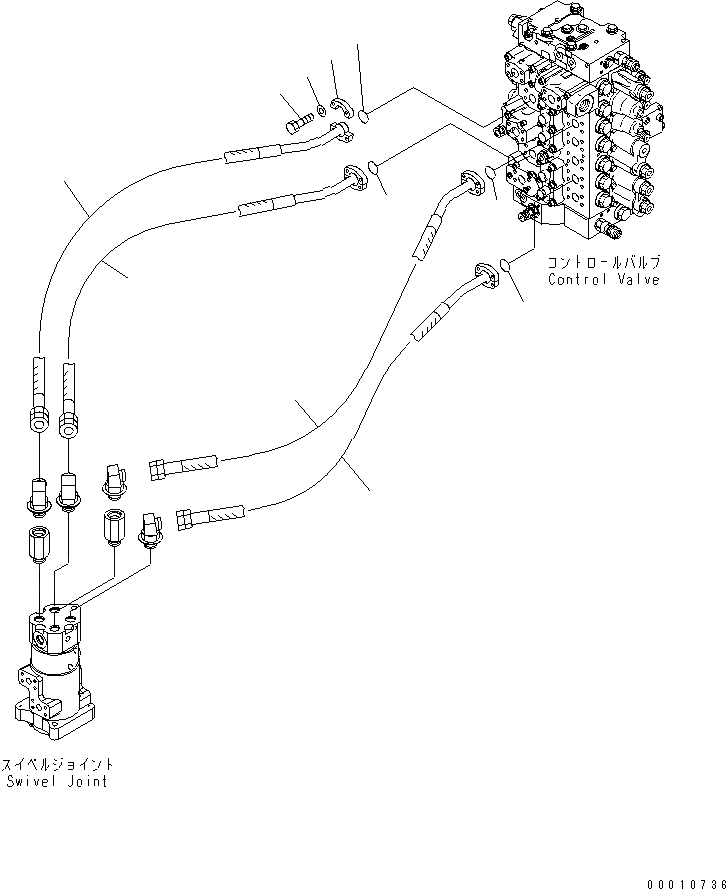 コントロールバルブ
Control Valve

スイベルジョイント
Swivel Joint

00010736